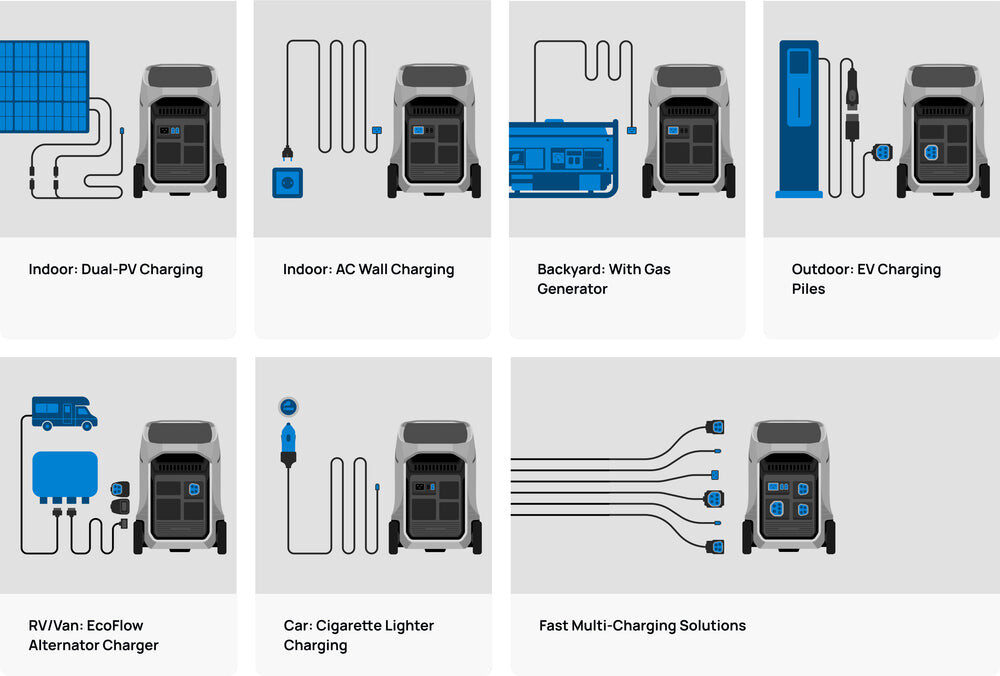 Indoor: Dual-PV Charging

Indoor: AC Wall Charging

Backyard: With Gas Generator

Outdoor: EV Charging Piles

RV/Van: EcoFlow Alternator Charger

Car: Cigarette Lighter Charging

Fast Multi-Charging Solutions